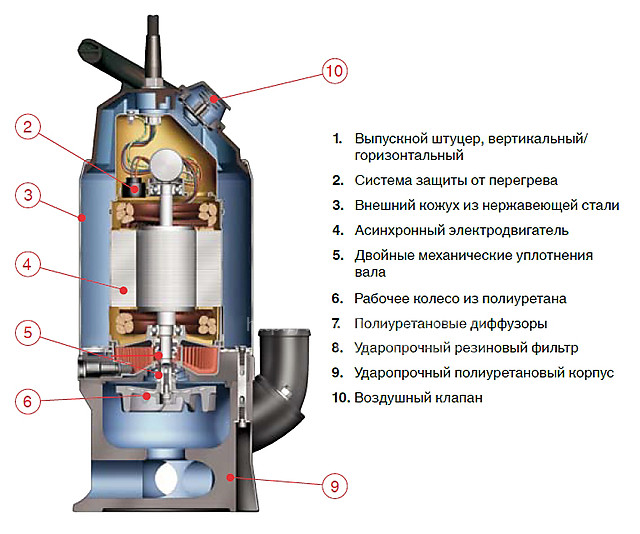 10
2
3
4
5
6
9

1. Выпускной штуцер, вертикальный/ горизонтальный
2. Система защиты от перегрева
3. Внешний кожух из нержавеющей стали
4. Асинхронный электродвигатель
5. Двойные механические уплотнения вала
6. Рабочее колесо из полиуретана
7. Полиуретановые диффузоры
8. Ударопрочный резиновый фильтр
9. Ударопрочный полиуретановый корпус
10. Воздушный клапан