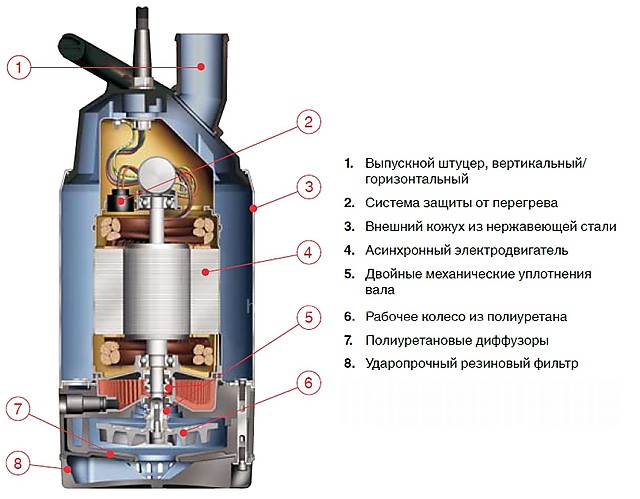 1
2
3
4
5
6
7
8

1. Выпускной штуцер, вертикальный/горизонтальный
2. Система защиты от перегрева
3. Внешний кожух из нержавеющей стали
4. Асинхронный электродвигатель
5. Двойные механические уплотнения вала
6. Рабочее колесо из полиуретана
7. Полиуретановые диффузоры
8. Ударопрочный резиновый фильтр